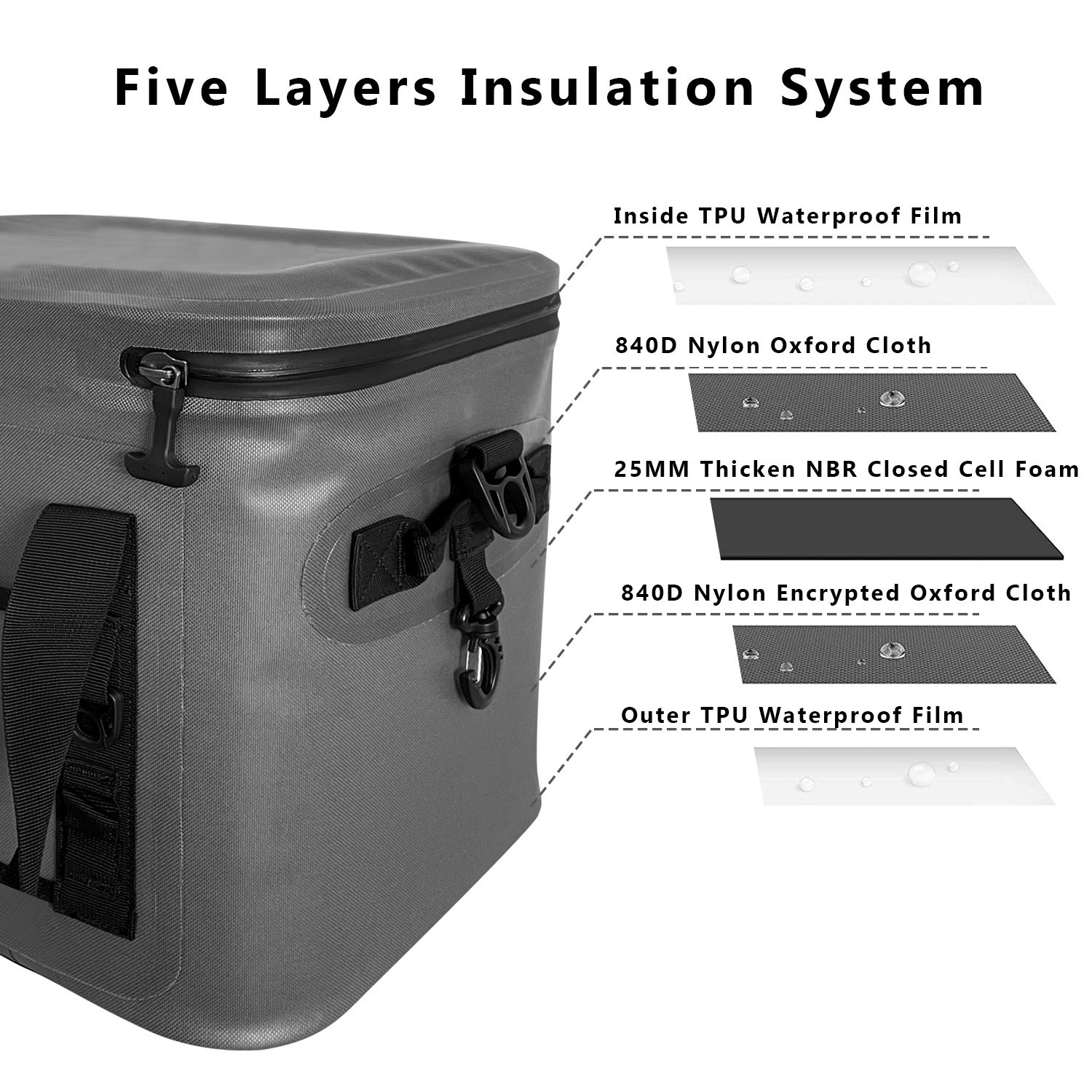 Five Layers Insulation System

Inside TPU Waterproof Film

840D Nylon Oxford Cloth

25MM Thicken NBR Closed Cell Foam

840D Nylon Encrypted Oxford Cloth

Outer TPU Waterproof Film